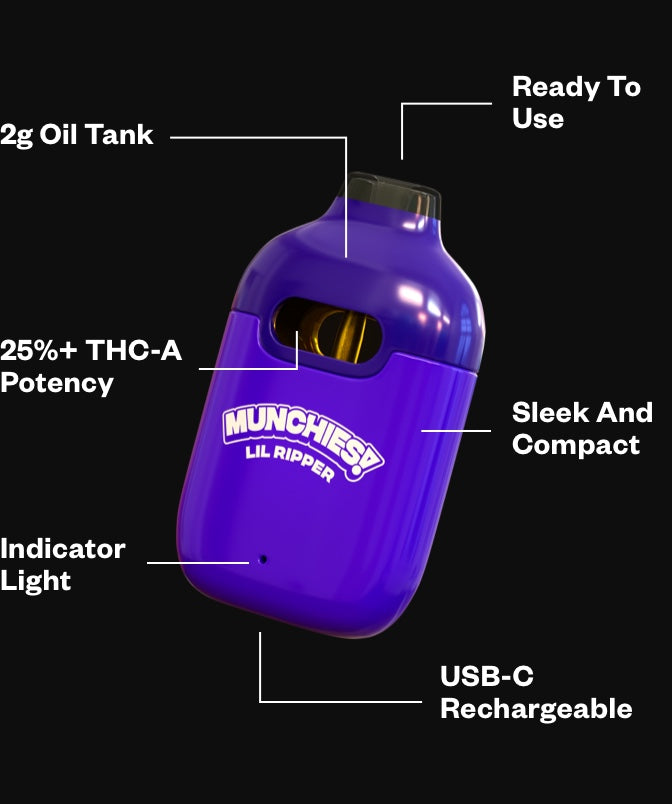 2g Oil Tank

Ready To Use

25%+ THC-A Potency

MUNCHIES! LIL RIPPER

Sleek And Compact

Indicator Light

USB-C Rechargeable